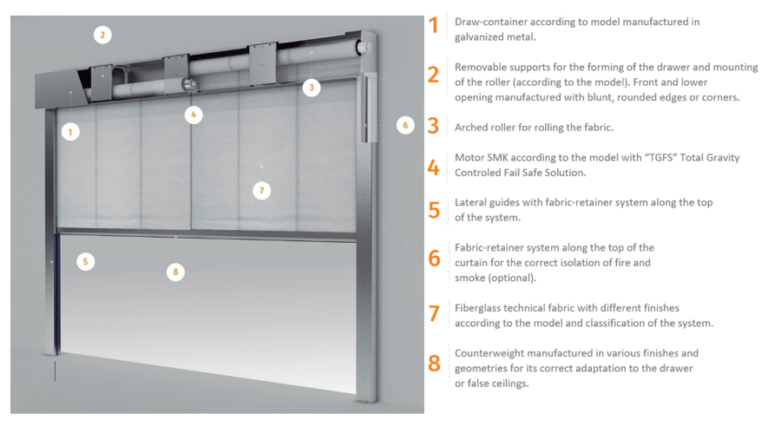 2

3

4

1

6

7

5

8

1 Draw-container according to model manufactured in galvanized metal.

2 Removable supports for the forming of the drawer and mounting of the roller (according to the model). Front and lower opening manufactured with blunt, rounded edges or corners.

3 Arched roller for rolling the fabric.

4 Motor SMK according to the model with "TGFS" Total Gravity Controled Fail Safe Solution.

5 Lateral guides with fabric-retainer system along the top of the system.

6 Fabric-retainer system along the top of the curtain for the correct isolation of fire and smoke (optional).

7 Fiberglass technical fabric with different finishes according to the model and classification of the system.

8 Counterweight manufactured in various finishes and geometries for its correct adaptation to the drawer or false ceilings.